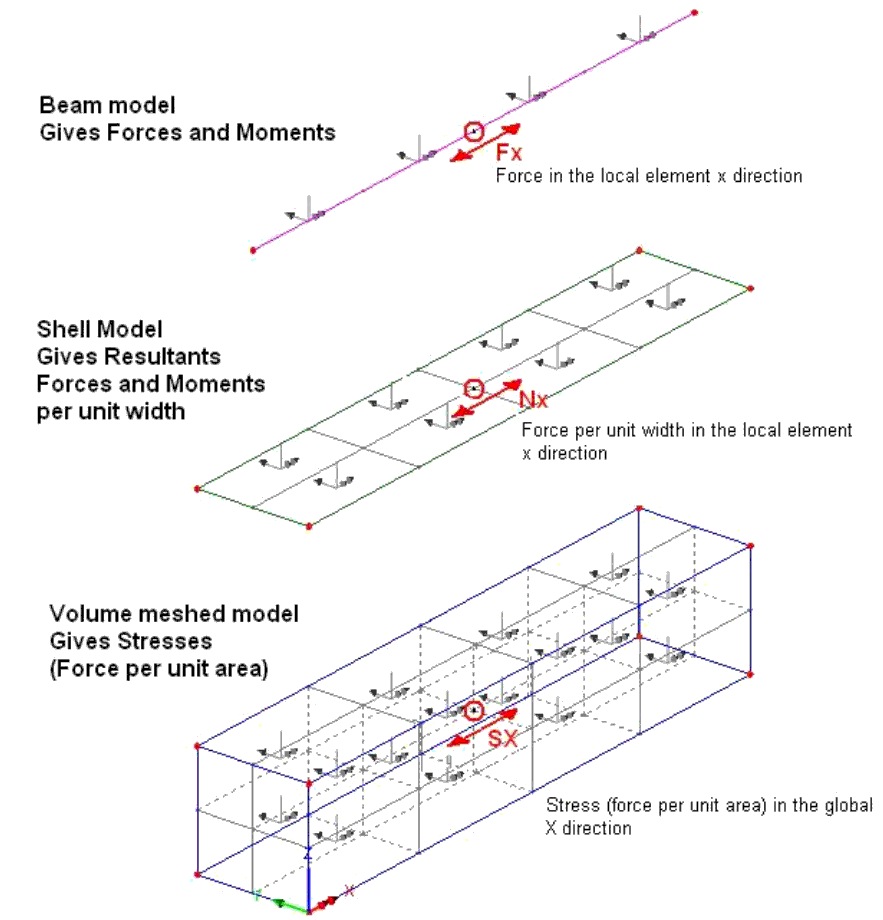 Beam model
Gives Forces and Moments

Fx
Force in the local element x direction

Shell Model
Gives Resultants
Forces and Moments
per unit width

Nx
Force per unit width in the local element x direction

Volume meshed model
Gives Stresses
(Force per unit area)

SX
Stress (force per unit area) in the global X direction

Y
X